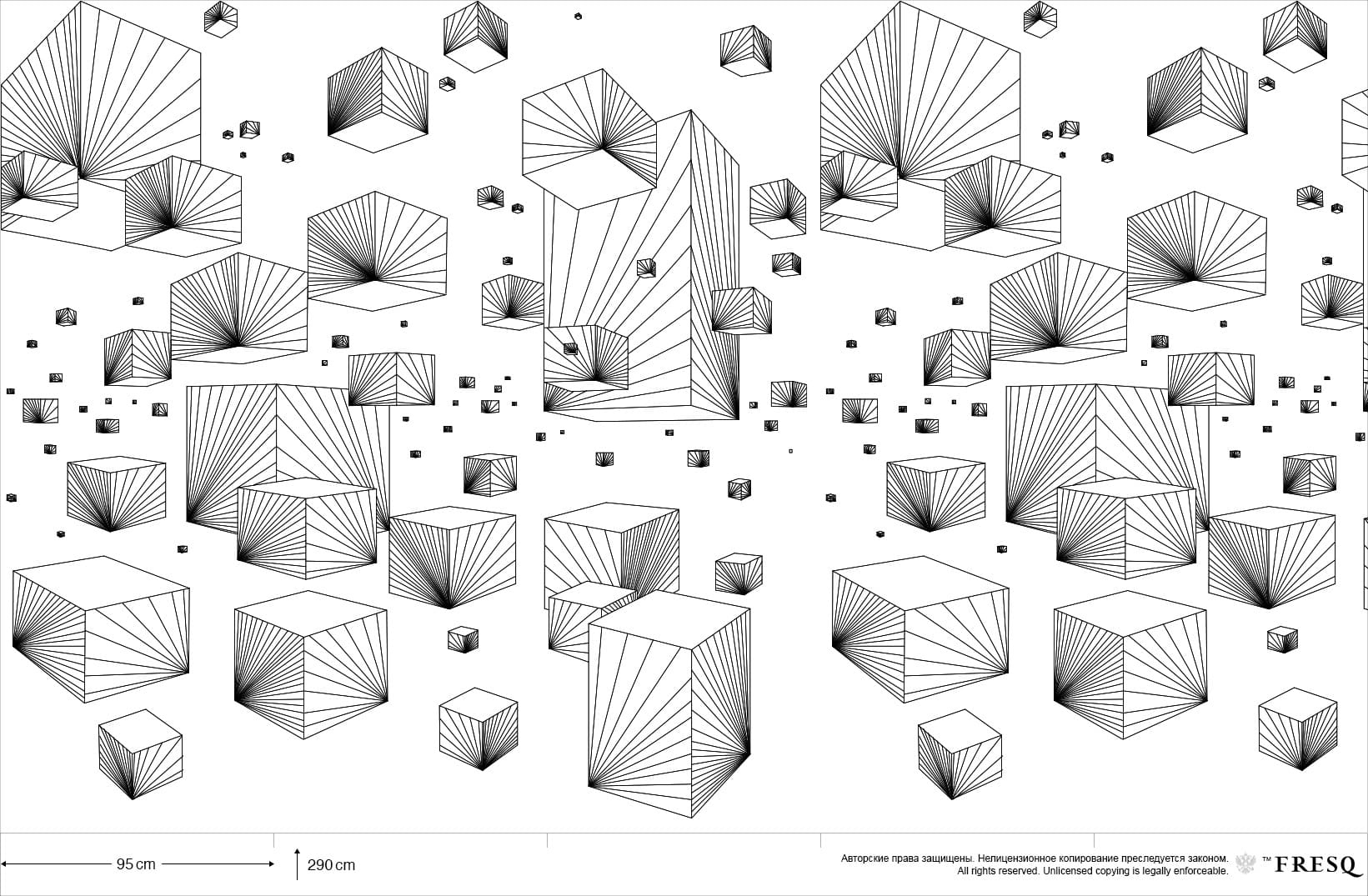 95 cm

290 cm

Авторские права защищены. Нелицензионное копирование преследуется законом.
All rights reserved. Unlicensed copying is legally enforceable.

™ FRESQ