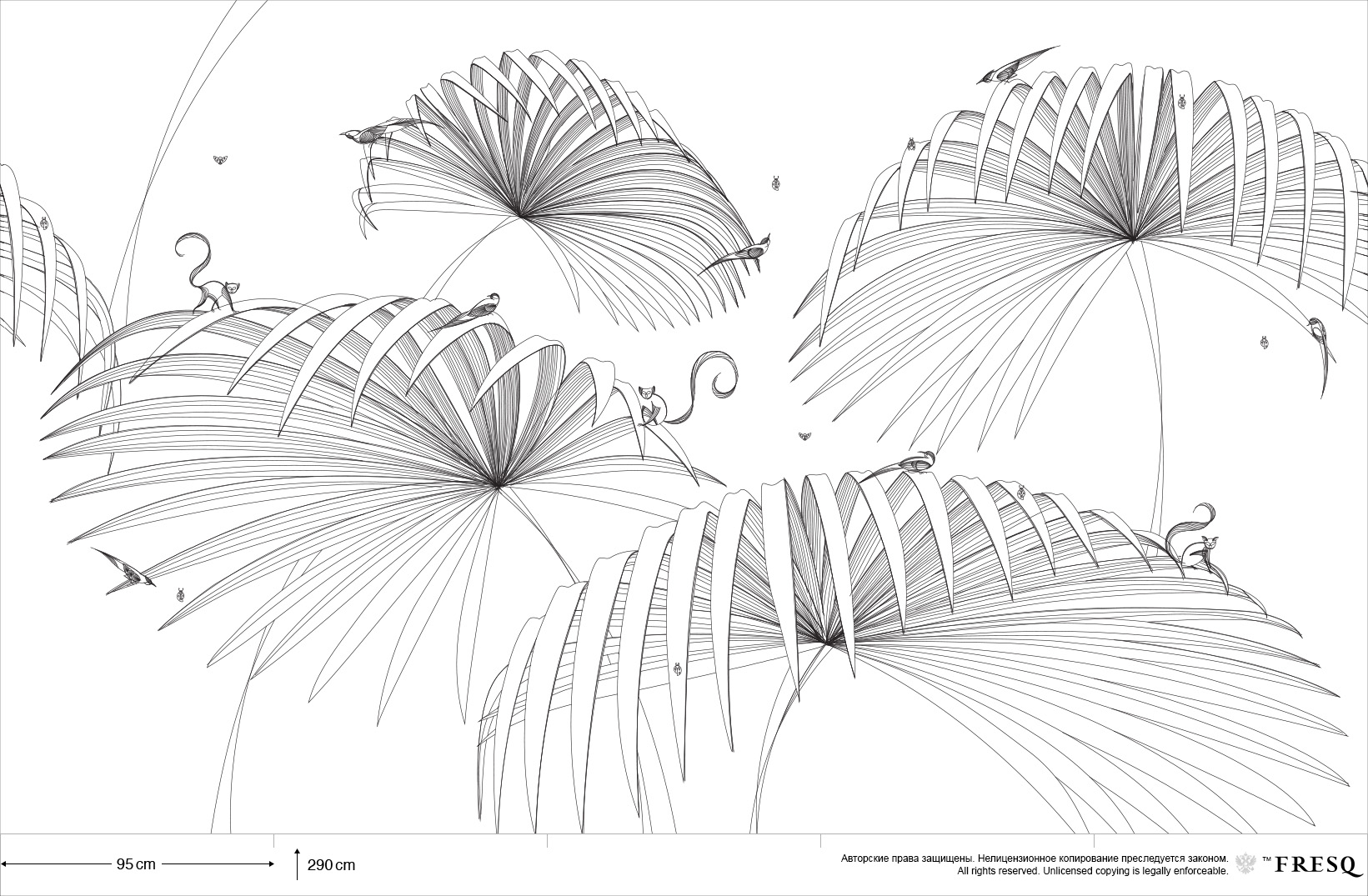 95 cm

290 cm

Авторские права защищены. Нелицензионное копирование преследуется законом.
All rights reserved. Unlicensed copying is legally enforceable.

™ FRESQ